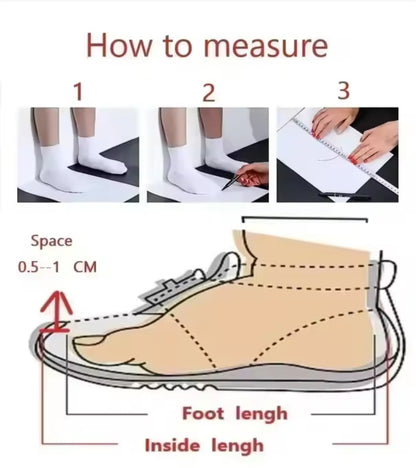 How to measure

1

2

3

Space
0.5--1 CM

Foot lengh

Inside lengh